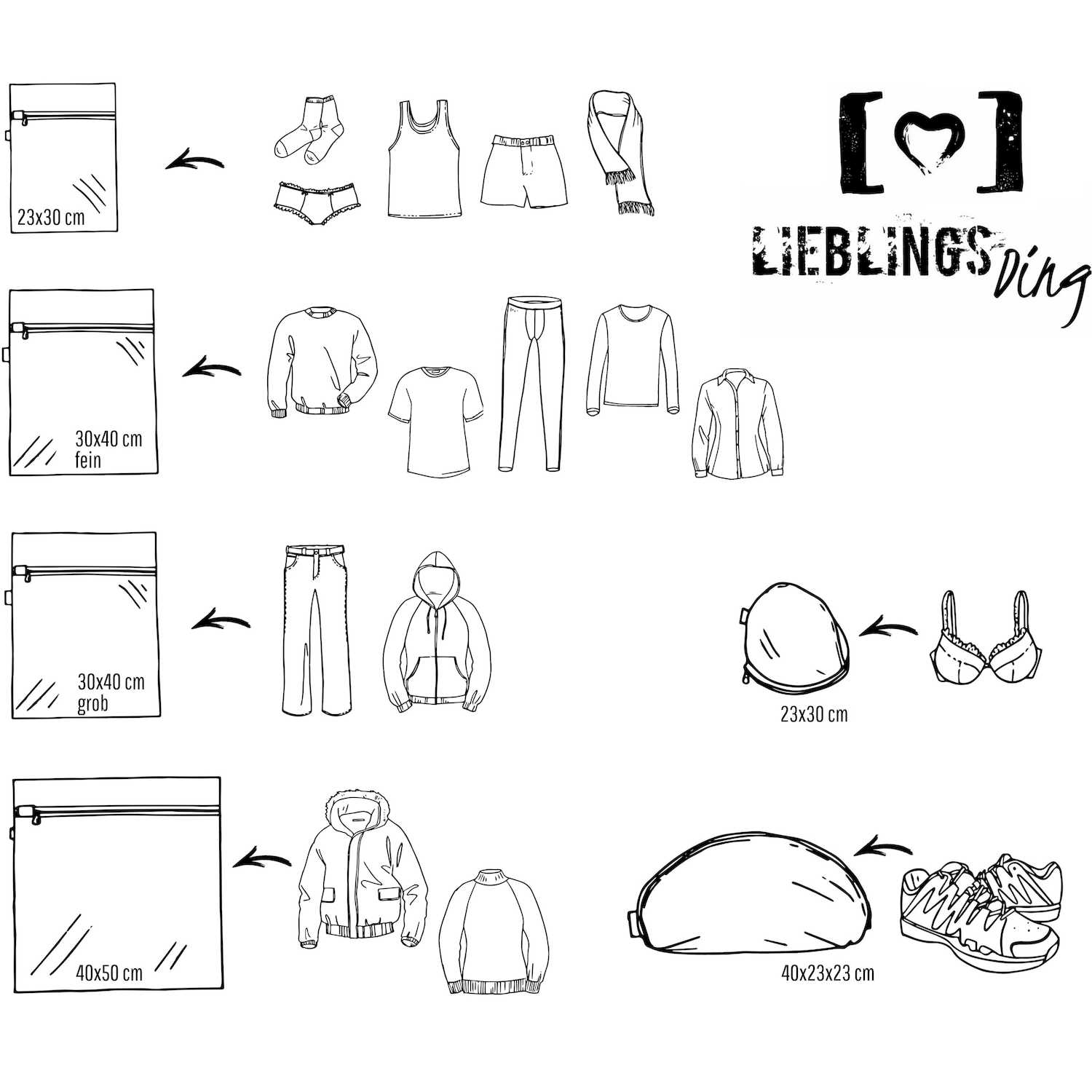 23x30 cm

LIEBLINGS Ding

30x40 cm
fein

30x40 cm
grob

23x30 cm

40x50 cm

40x23x23 cm